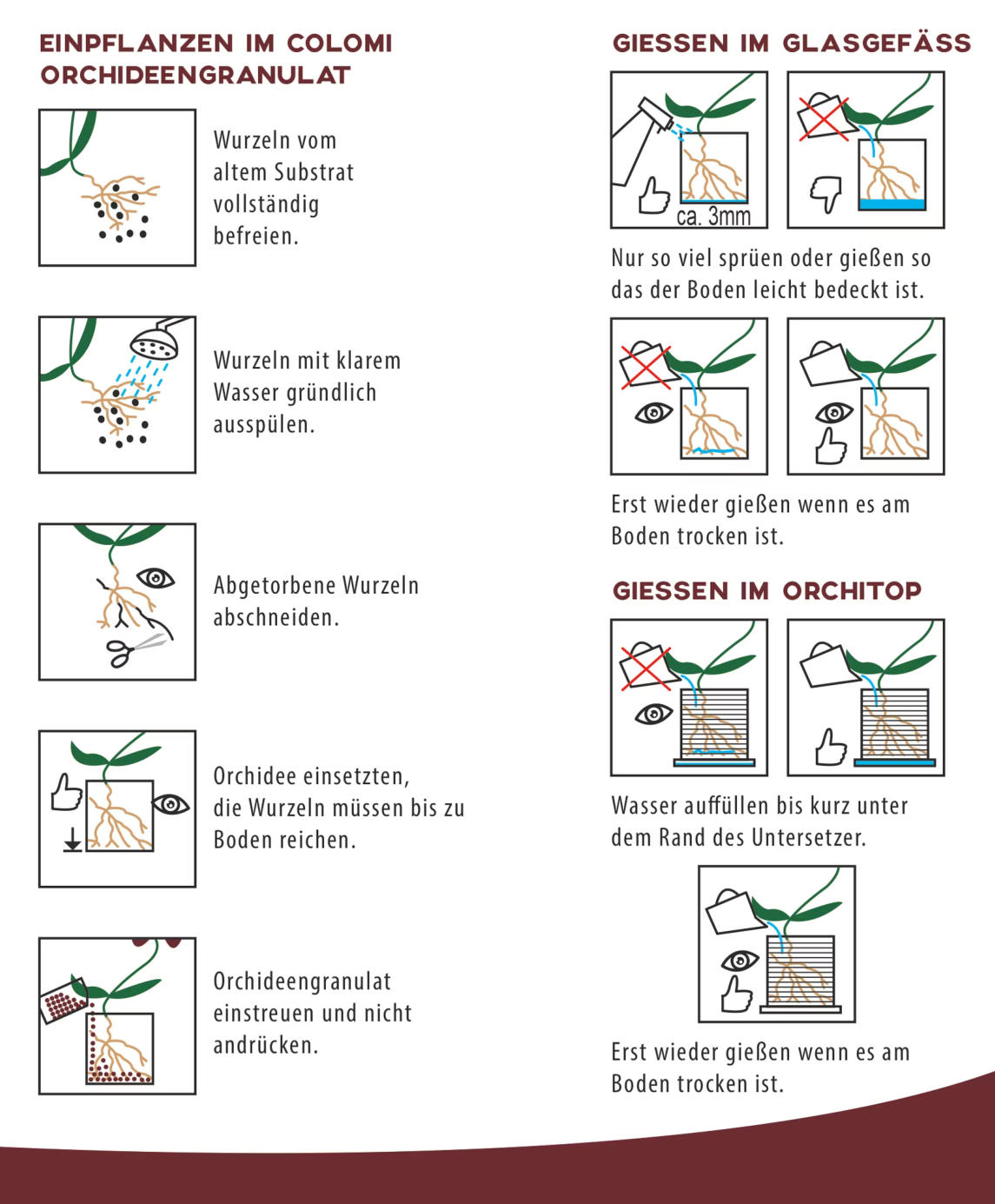 EINPFLANZEN IM COLOMI ORCHIDEENGRANULAT

Wurzeln vom altem Substrat vollständig befreien.

Wurzeln mit klarem Wasser gründlich ausspülen.

Abgetorbene Wurzeln abschneiden.

Orchidee einsetzten, die Wurzeln müssen bis zu Boden reichen.

Orchideengranulat einstreuen und nicht andrücken.

GIESSEN IM GLASGEFÄSS

ca. 3mm

Nur so viel sprüen oder gießen so das der Boden leicht bedeckt ist.

Erst wieder gießen wenn es am Boden trocken ist.

GIESSEN IM ORCHITOP

Wasser auffüllen bis kurz unter dem Rand des Untersetzer.

Erst wieder gießen wenn es am Boden trocken ist.